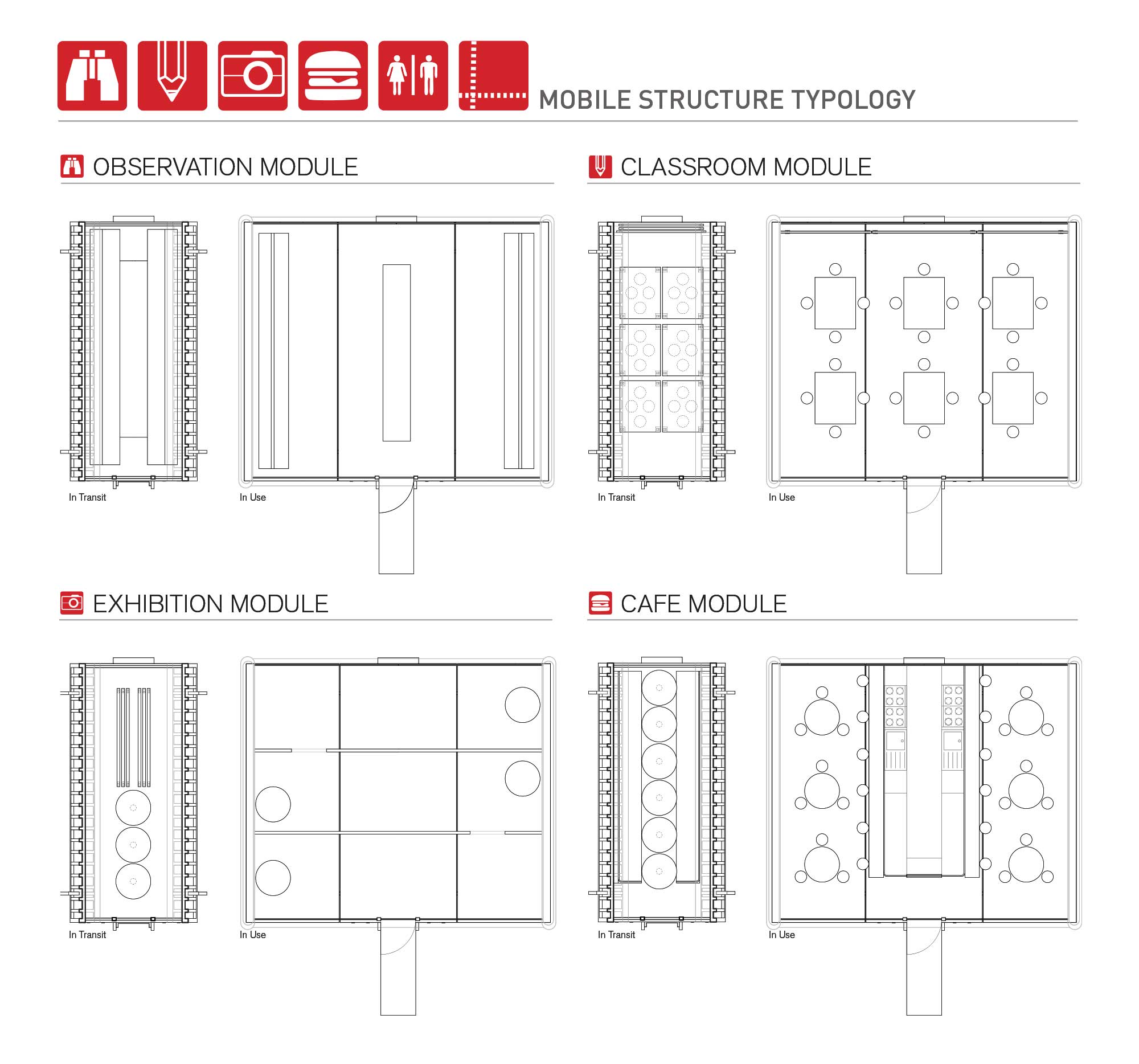 MOBILE STRUCTURE TYPOLOGY

OBSERVATION MODULE

In Transit

In Use

CLASSROOM MODULE

In Transit

In Use

EXHIBITION MODULE

In Transit

In Use

CAFE MODULE

In Transit

In Use