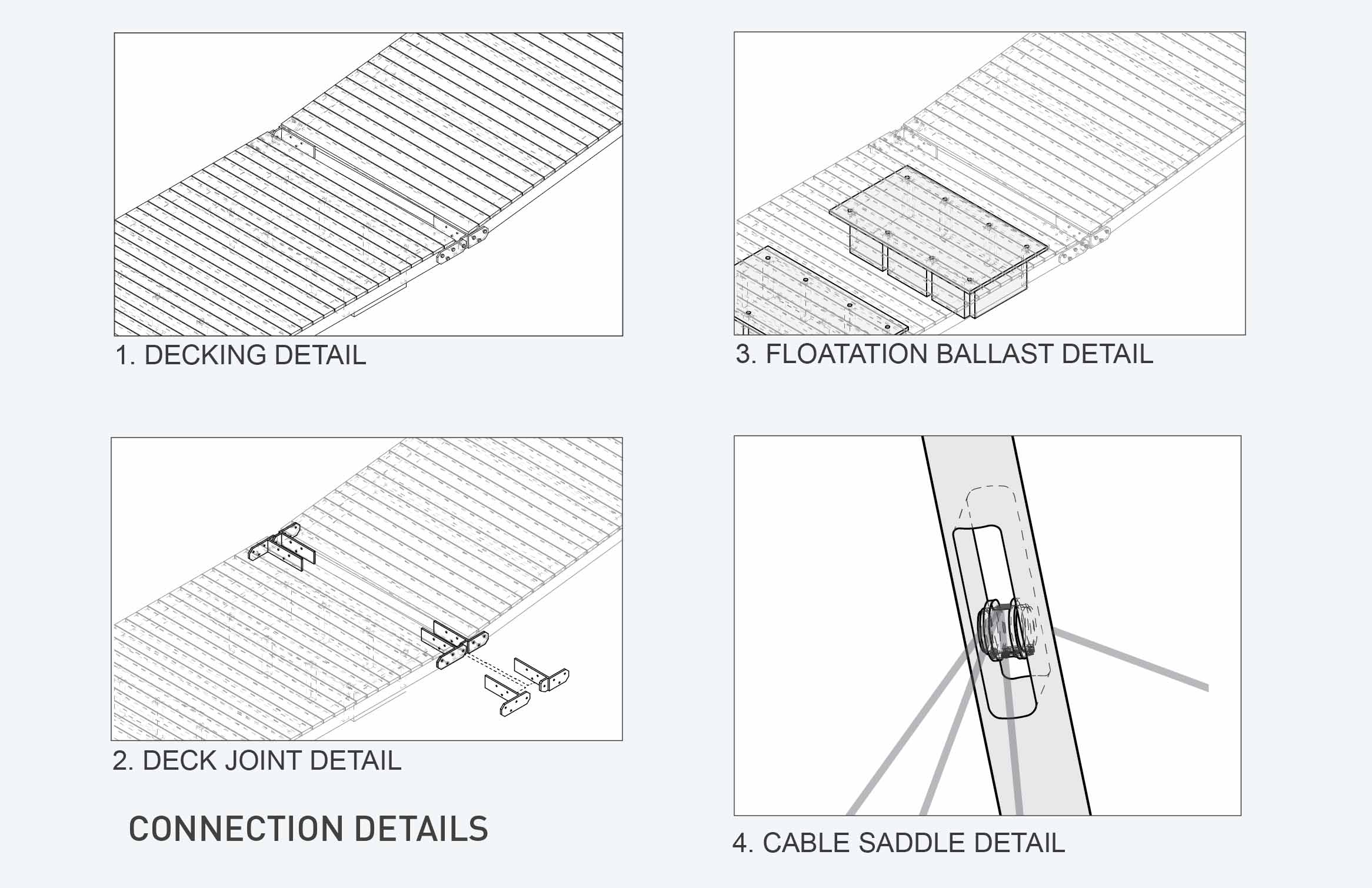 1. DECKING DETAIL

2. DECK JOINT DETAIL

CONNECTION DETAILS

3. FLOATATION BALLAST DETAIL

4. CABLE SADDLE DETAIL