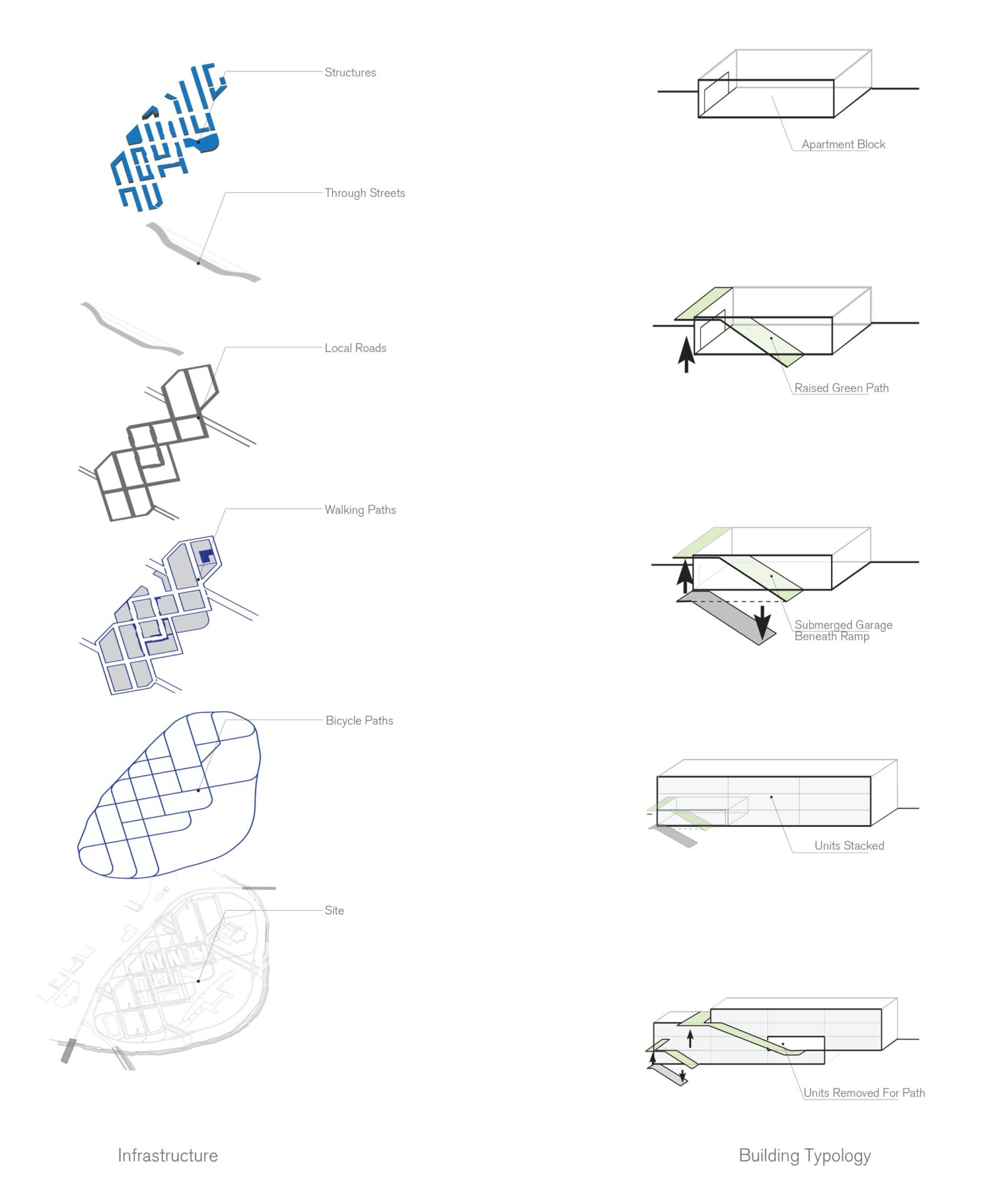 Structures

Through Streets

Local Roads

Walking Paths

Bicycle Paths

Site

Infrastructure

Apartment Block

Raised Green Path

Submerged Garage Beneath Ramp

Units Stacked

Units Removed For Path

Building Typology