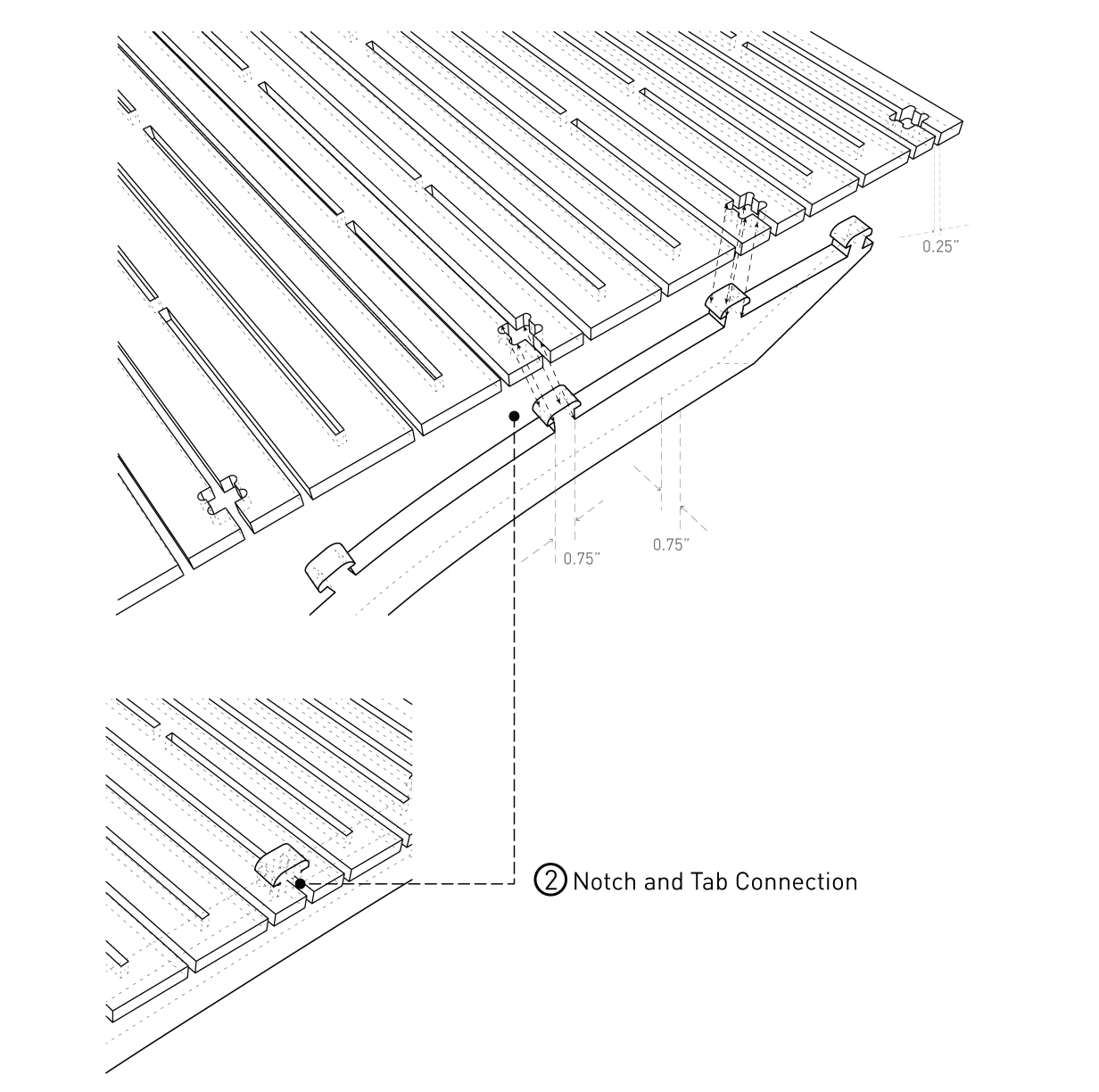 0.25"

0.75"

0.75"

② Notch and Tab Connection