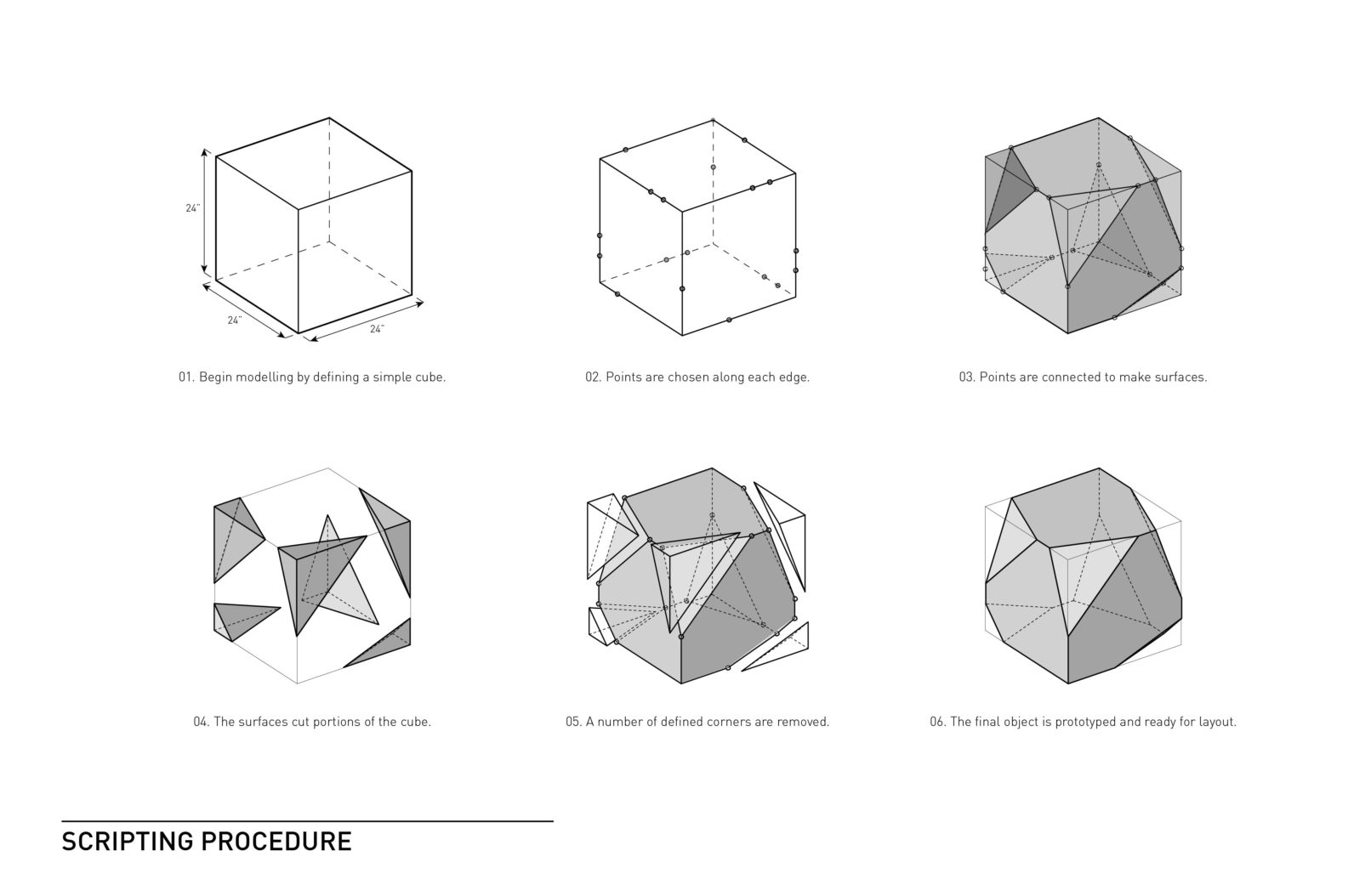 24"

24"

24"

01. Begin modelling by defining a simple cube.

02. Points are chosen along each edge.

03. Points are connected to make surfaces.

04. The surfaces cut portions of the cube.

05. A number of defined corners are removed.

06. The final object is prototyped and ready for layout.

SCRIPTING PROCEDURE